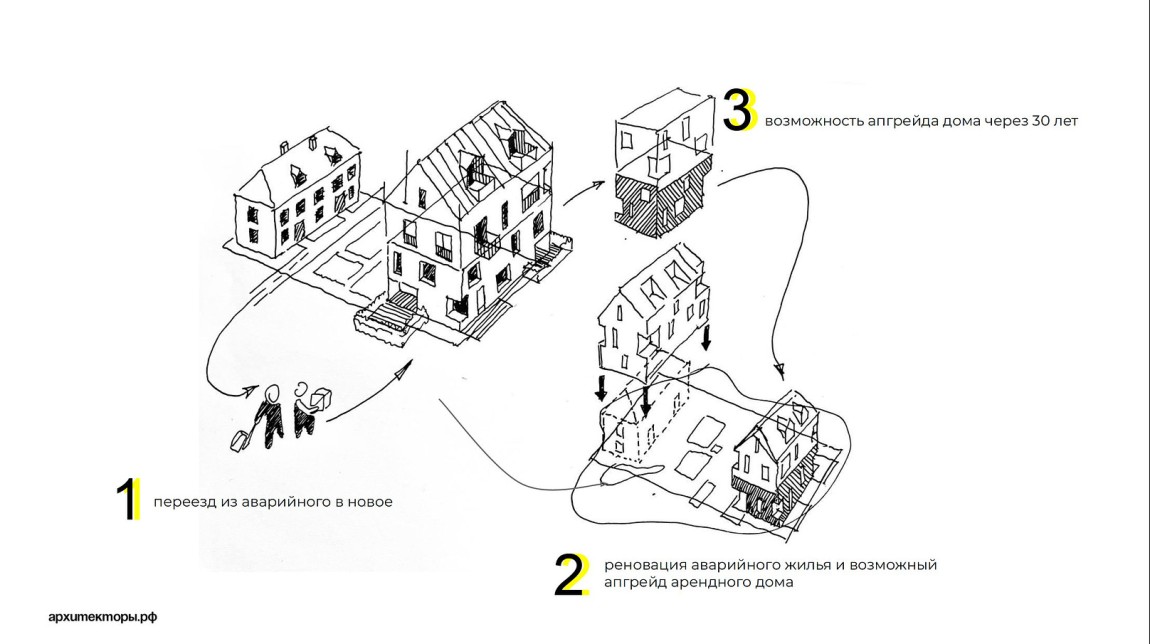 3 возможность апгрейда дома через 30 лет

1 переезд из аварийного в новое

2 реновация аварийного жилья и возможный апгрейд арендного дома

архитекторы.рф